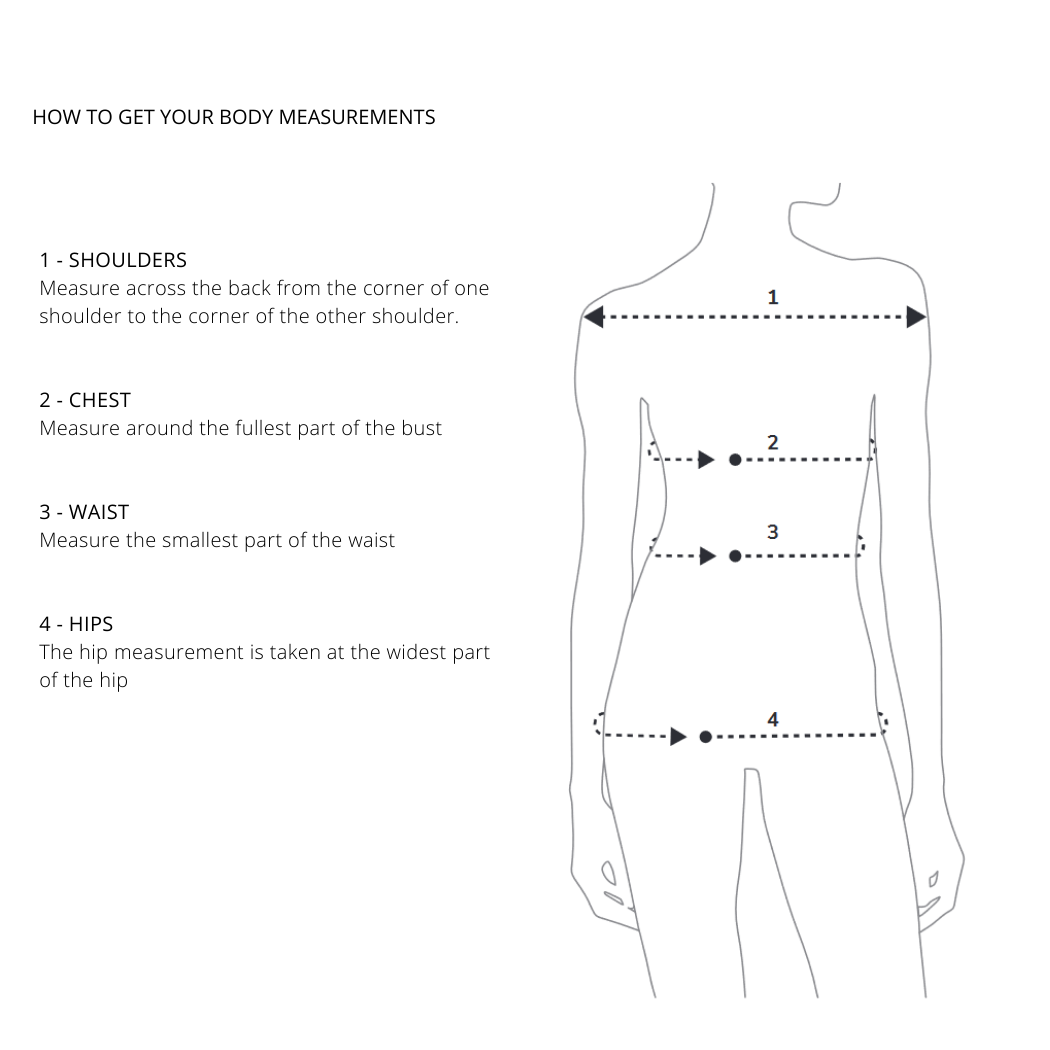 HOW TO GET YOUR BODY MEASUREMENTS

1 - SHOULDERS
Measure across the back from the corner of one shoulder to the corner of the other shoulder.

2 - CHEST
Measure around the fullest part of the bust

3 - WAIST
Measure the smallest part of the waist

4 - HIPS
The hip measurement is taken at the widest part of the hip

1

2

3

4